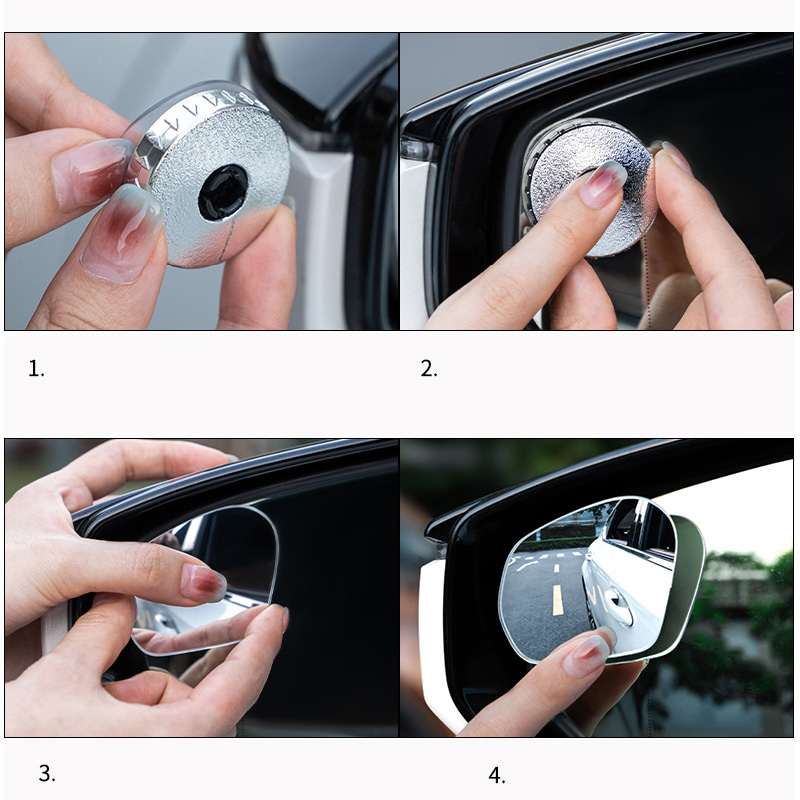 1.

2.

3.

4.